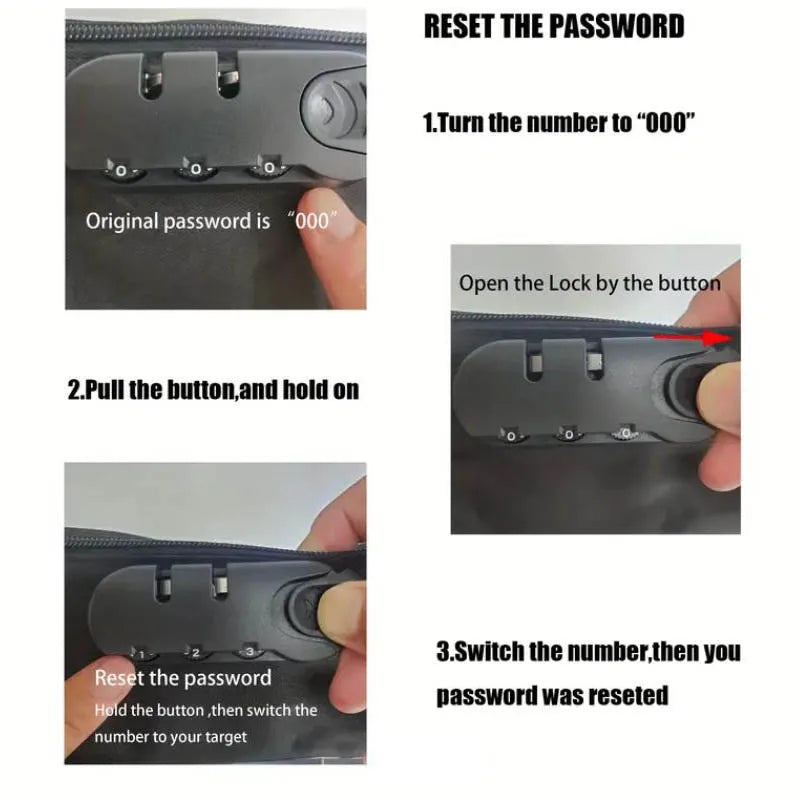 RESET THE PASSWORD

0 0 0

Original password is "000"

1.Turn the number to "000"

Open the Lock by the button

0 0 0

2.Pull the button,and hold on

1 2 3

Reset the password

Hold the button ,then switch the number to your target

3.Switch the number,then you password was reseted