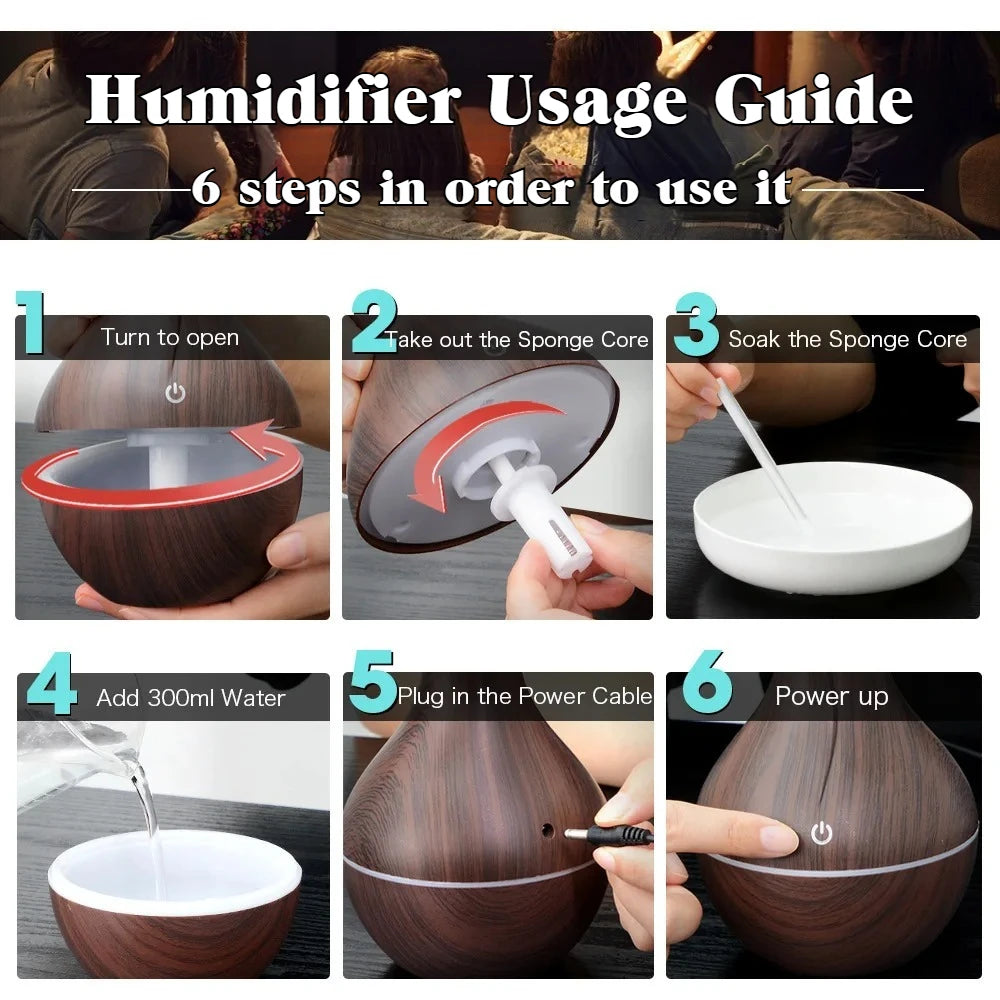 Humidifier Usage Guide

6 steps in order to use it

1 Turn to open

2 Take out the Sponge Core

3 Soak the Sponge Core

4 Add 300ml Water

5 Plug in the Power Cable

6 Power up